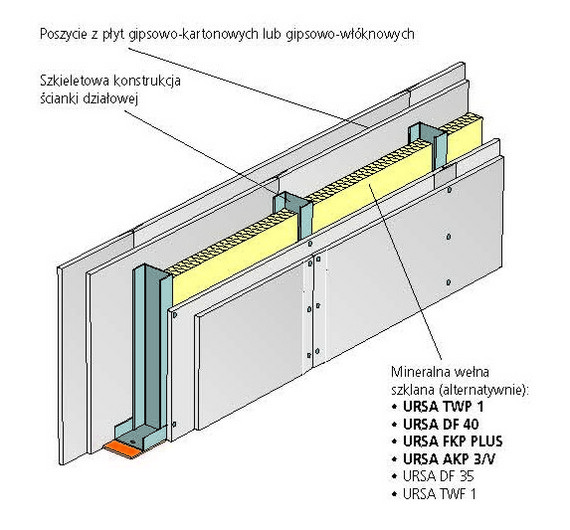 Poszycie z płyt gipsowo-kartonowych lub gipsowo-włóknowych

Szkieletowa konstrukcja ścianki działowej

Mineralna wełna szklana (alternatywnie):
• URSA TWP 1
• URSA DF 40
• URSA FKP PLUS
• URSA AKP 3/V
• URSA DF 35
• URSA TWF 1